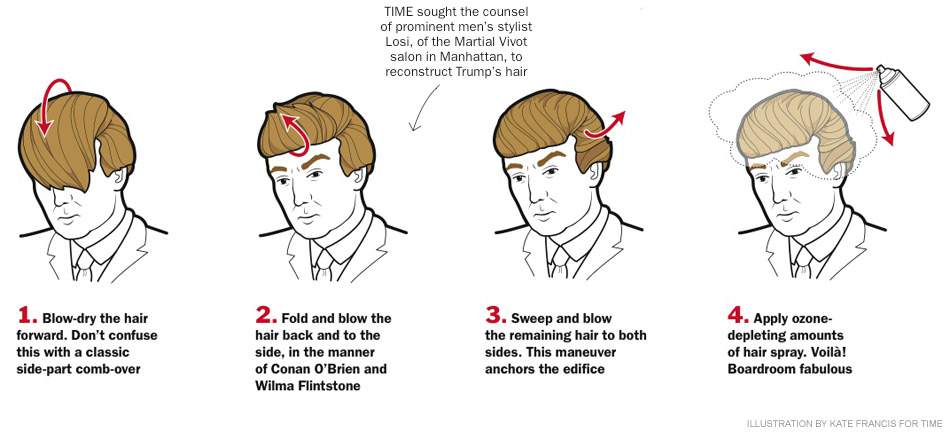 TIME sought the counsel of prominent men's stylist Losi, of the Martial Vivot salon in Manhattan, to reconstruct Trump's hair

1. Blow-dry the hair forward. Don't confuse this with a classic side-part comb-over

2. Fold and blow the hair back and to the side, in the manner of Conan O'Brien and Wilma Flintstone

3. Sweep and blow the remaining hair to both sides. This maneuver anchors the edifice

4. Apply ozone-depleting amounts of hair spray. Voilà! Boardroom fabulous

ILLUSTRATION BY KATE FRANCIS FOR TIME